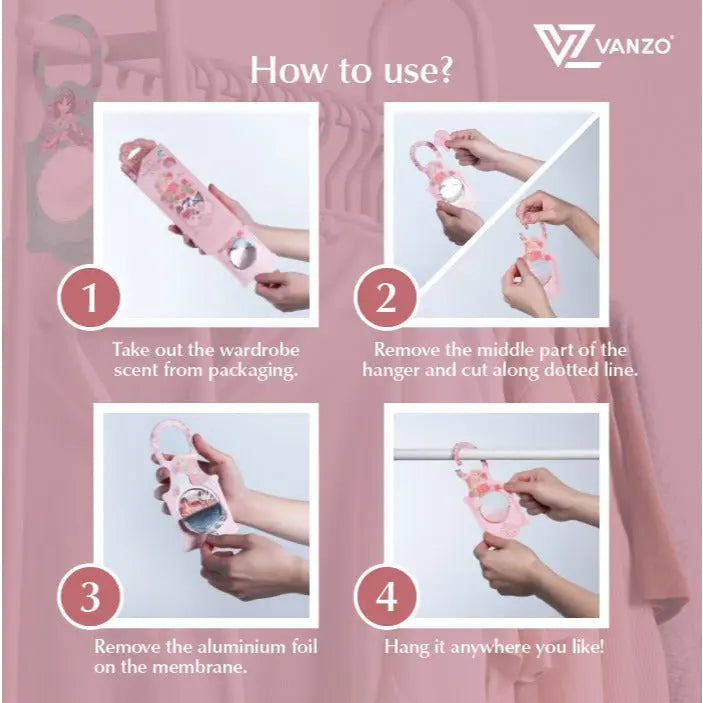 VANZO

How to use?

1

Take out the wardrobe scent from packaging.

2

Remove the middle part of the hanger and cut along dotted line.

3

Remove the aluminium foil on the membrane.

4

Hang it anywhere you like!