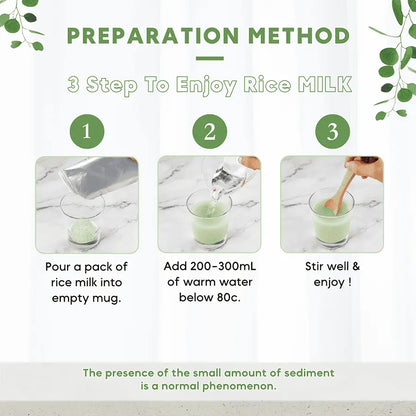 PREPARATION METHOD

3 Step To Enjoy Rice MILK

1

Pour a pack of rice milk into empty mug.

2

Add 200-300mL of warm water below 80c.

3

Stir well & enjoy !

The presence of the small amount of sediment is a normal phenomenon.