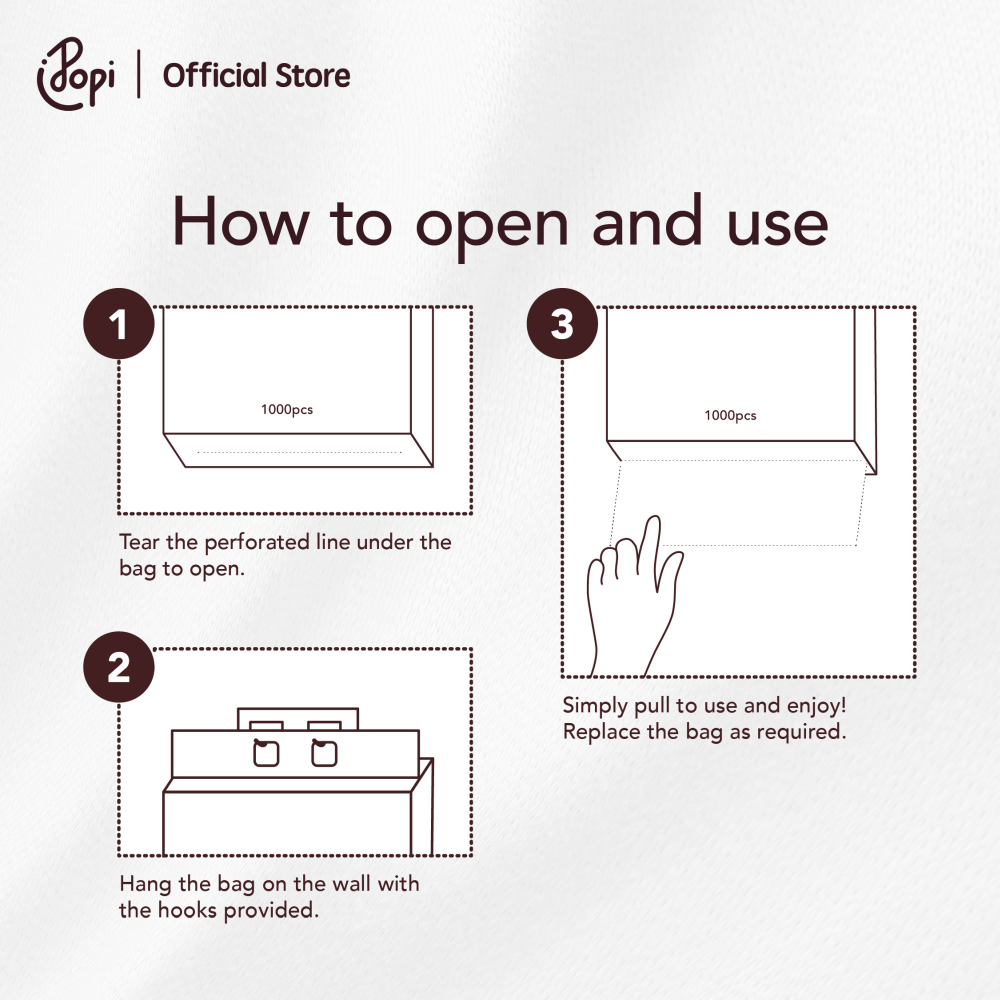 iPopi | Official Store

How to open and use

1

1000pcs

Tear the perforated line under the bag to open.

2

Hang the bag on the wall with the hooks provided.

3

1000pcs

Simply pull to use and enjoy! Replace the bag as required.