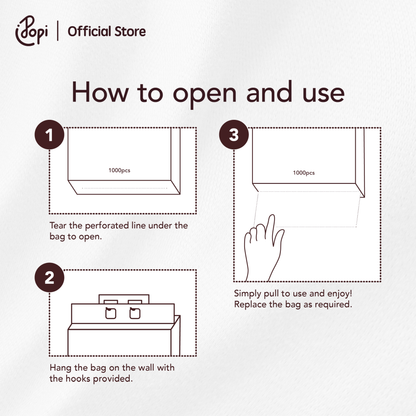 iPopi | Official Store

How to open and use

1

1000pcs

Tear the perforated line under the bag to open.

2

Hang the bag on the wall with the hooks provided.

3

1000pcs

Simply pull to use and enjoy! Replace the bag as required.