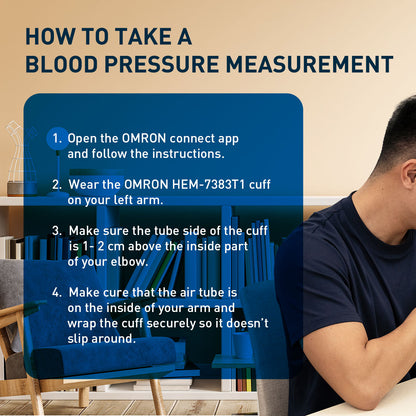 HOW TO TAKE A BLOOD PRESSURE MEASUREMENT

1. Open the OMRON connect app and follow the instructions.

2. Wear the OMRON HEM-7383T1 cuff on your left arm.

3. Make sure the tube side of the cuff is 1- 2 cm above the inside part of your elbow.

4. Make cure that the air tube is on the inside of your arm and wrap the cuff securely so it doesn't slip around.