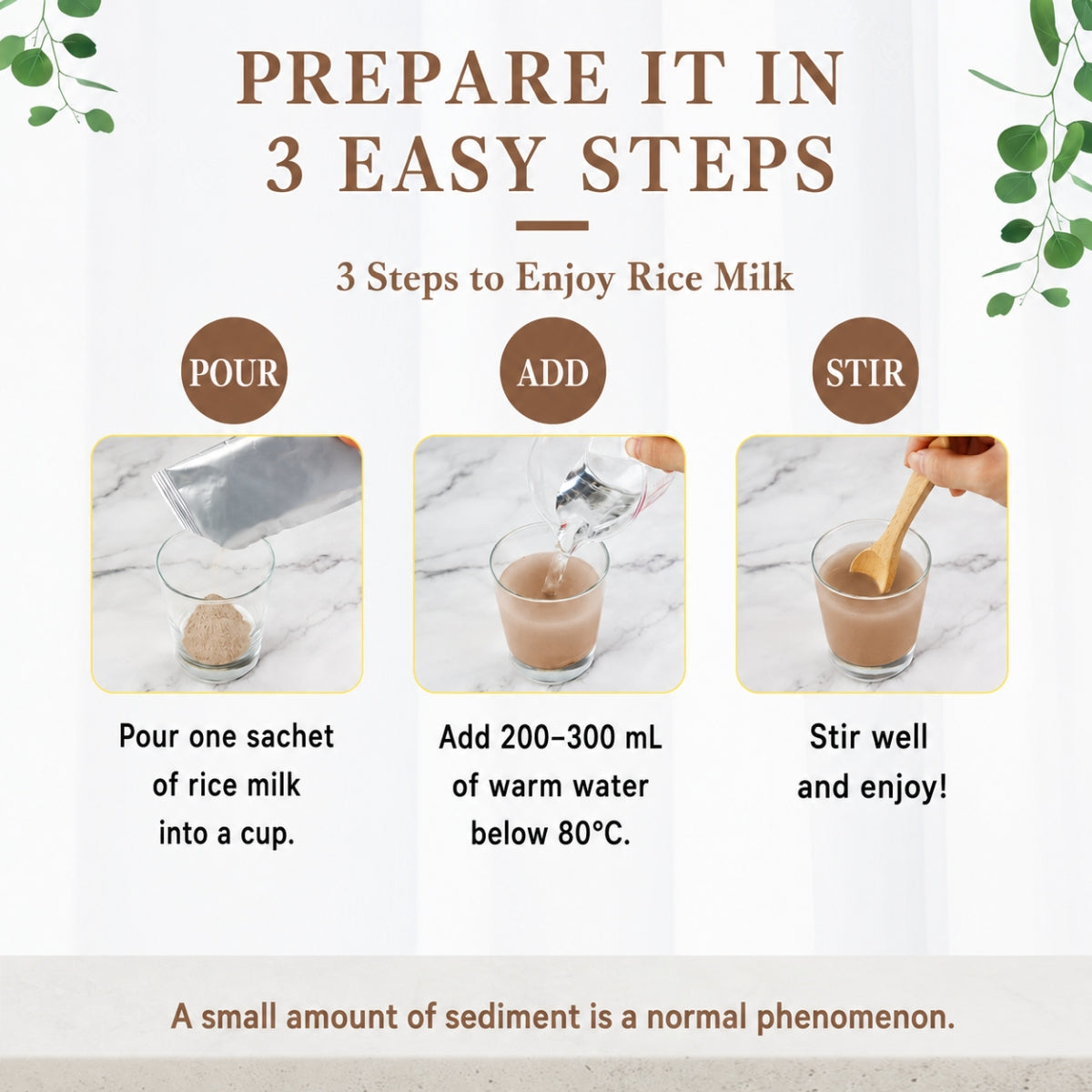 PREPARE IT IN
3 EASY STEPS

3 Steps to Enjoy Rice Milk

POUR

Pour one sachet of rice milk into a cup.

ADD

Add 200–300 mL of warm water below 80°C.

STIR

Stir well and enjoy!

A small amount of sediment is a normal phenomenon.