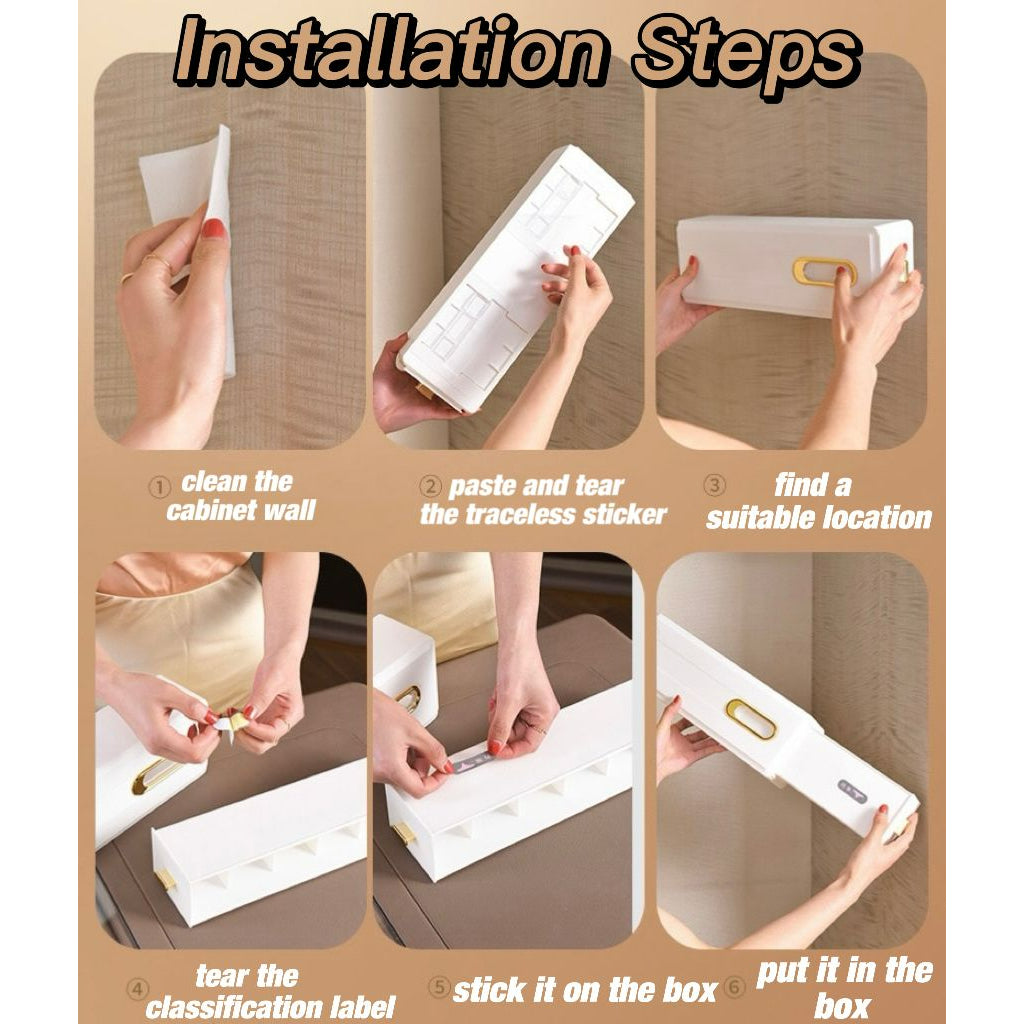 Installation Steps

① clean the cabinet wall

② paste and tear the traceless sticker

③ find a suitable location

④ tear the classification label

⑤ stick it on the box

⑥ put it in the box